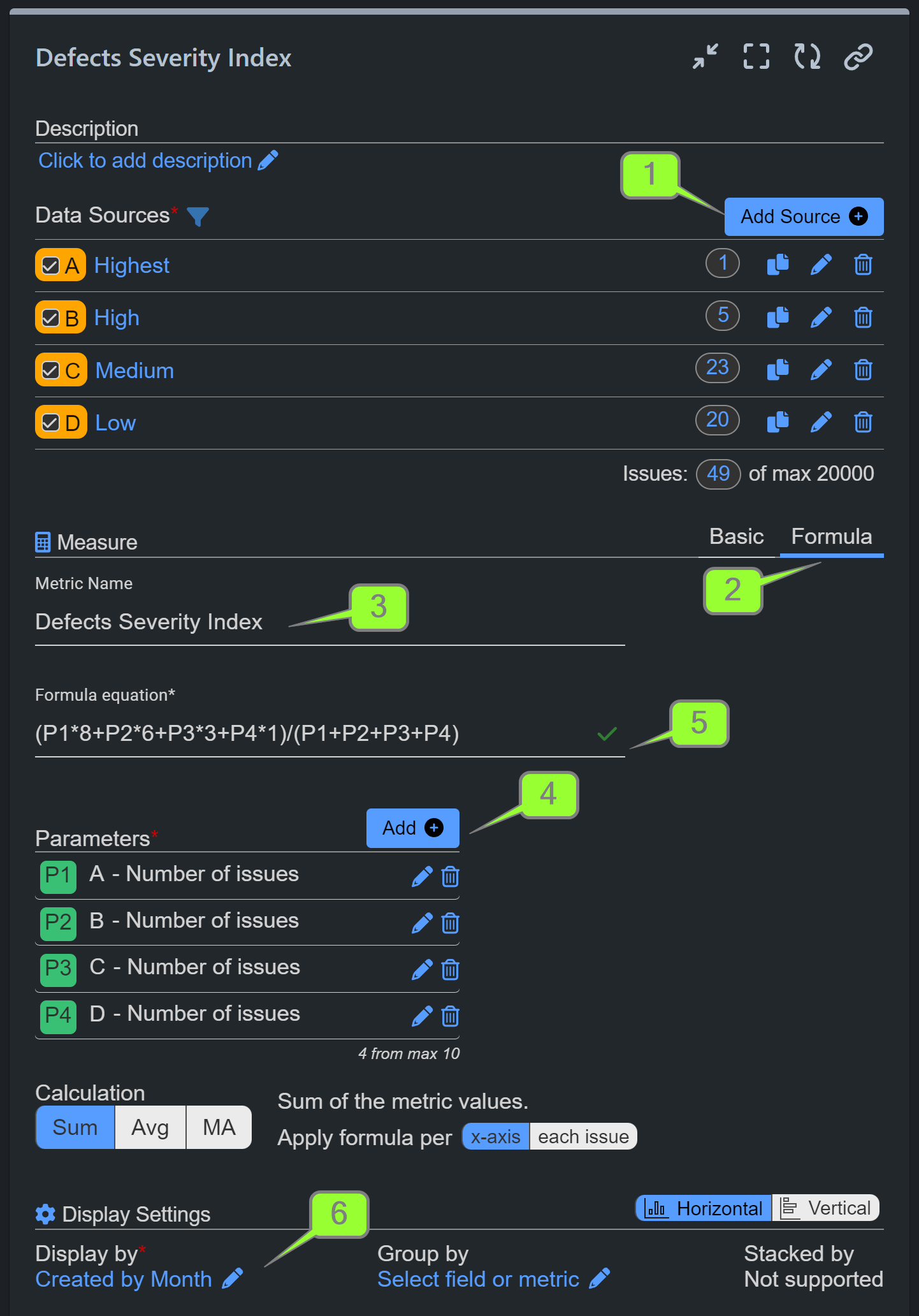 Defects Severity Index

Description
Click to add description

1

Data Sources*
Add Source

A Highest 1
B High 5
C Medium 23
D Low 20

Issues: 49 of max 20000

Measure
Basic Formula

2

Metric Name
Defects Severity Index
3

Formula equation*
(P1*8+P2*6+P3*3+P4*1)/(P1+P2+P3+P4)
5

4
Parameters*
Add

P1 A - Number of issues
P2 B - Number of issues
P3 C - Number of issues
P4 D - Number of issues

4 from max 10

Calculation
Sum Avg MA
Sum of the metric values.
Apply formula per x-axis each issue

Display Settings
6
Horizontal Vertical

Display by*
Created by Month

Group by
Select field or metric

Stacked by
Not supported